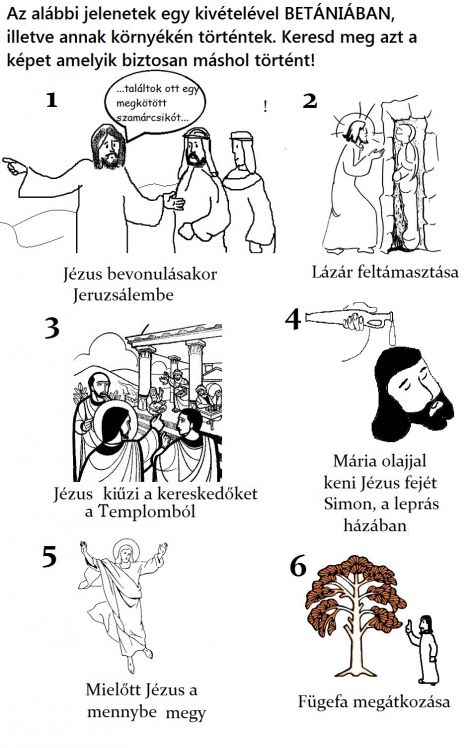 Az alábbi jelenetek egy kivételével BETÁNIÁBAN, illetve annak környékén történtek. Keresd meg azt a képet amelyik biztosan máshol történt!

1

...találtok ott egy megkötött szamárcsikót...

!

Jézus bevonulásakor Jeruzsálembe

2

Lázár feltámasztása

3

Jézus kiűzi a kereskedőket a Templomból

4

Mária olajjal keni Jézus fejét Simon, a leprás házában

5

Mielőtt Jézus a mennybe megy

6

Fügefa megátkozása