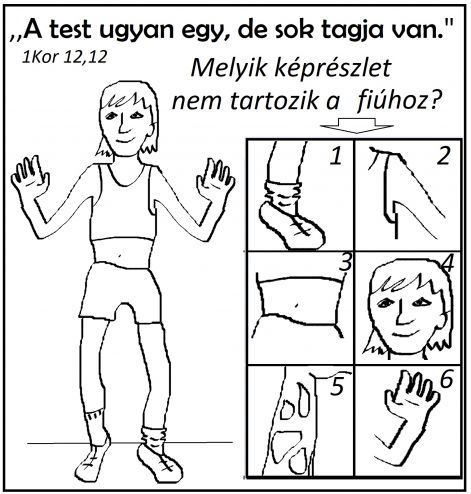 ,,A test ugyan egy, de sok tagja van."
1Kor 12,12

Melyik képrészlet nem tartozik a fiúhoz?

1
2
3
4
5
6