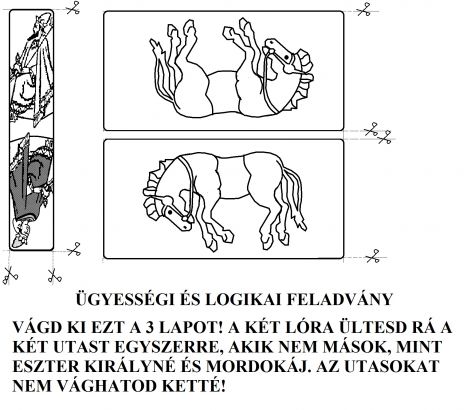 ÜGYESSÉGI ÉS LOGIKAI FELADVÁNY

VÁGD KI EZT A 3 LAPOT! A KÉT LÓRA ÜLTESD RÁ A KÉT UTAST EGYSZERRE, AKIK NEM MÁSOK, MINT ESZTER KIRÁLYNÉ ÉS MORDOKÁJ. AZ UTASOKAT NEM VÁGHATOD KETTÉ!